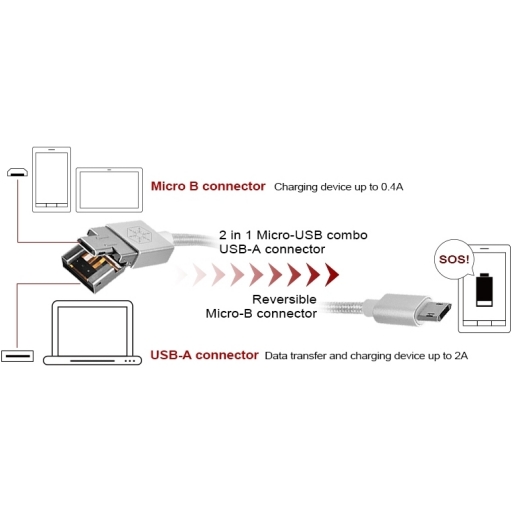 Micro B connector Charging device up to 0.4A

2 in 1 Micro-USB combo USB-A connector

SOS!

Reversible Micro-B connector

USB-A connector Data transfer and charging device up to 2A