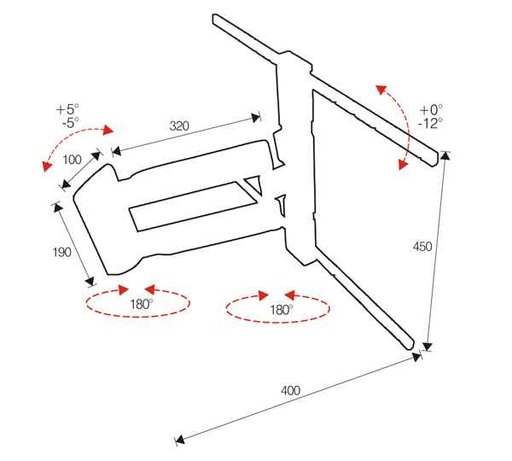 +5°
-5°

320

+0°
-12°

100

190

450

180°

180°

400